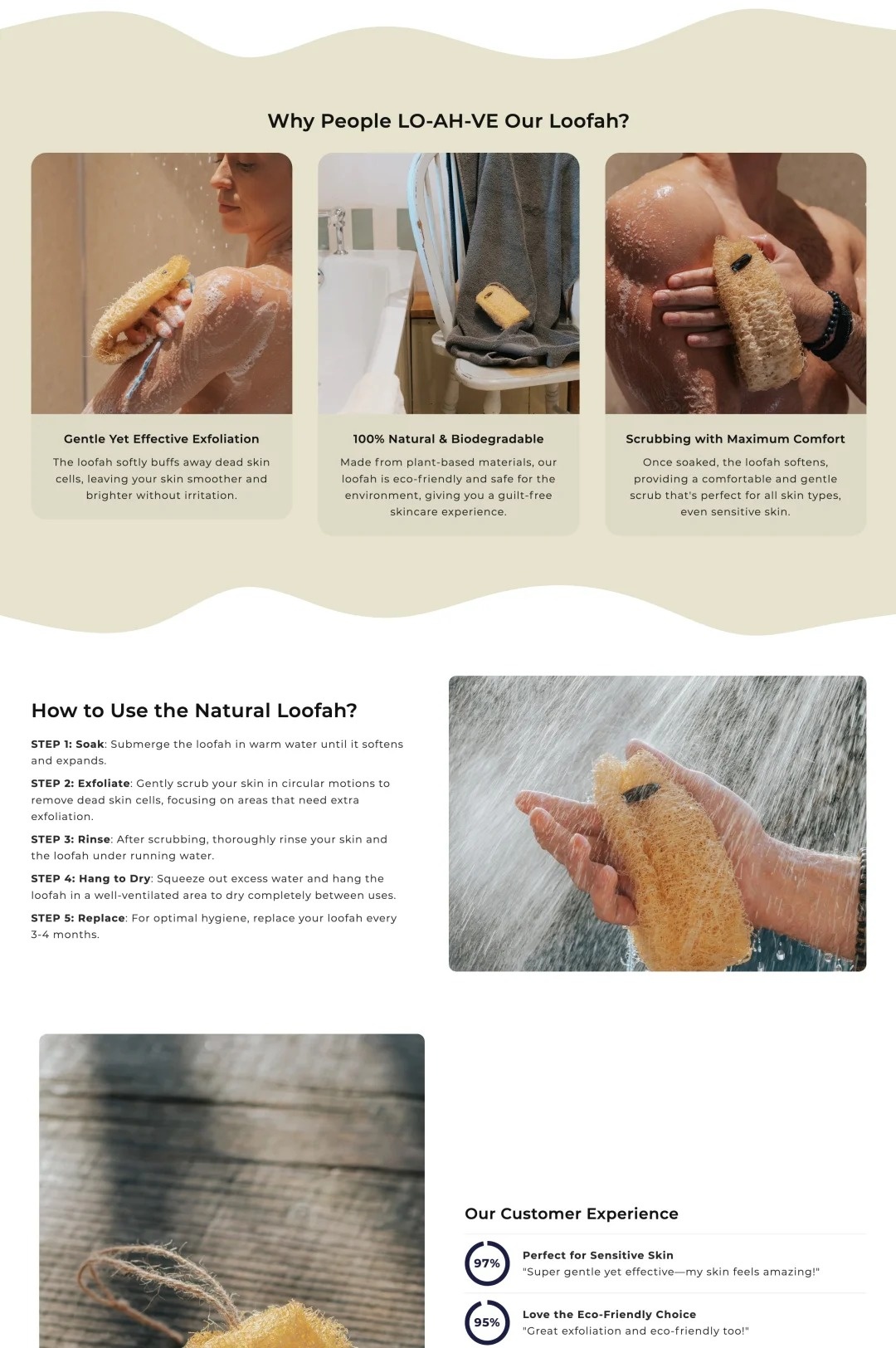 Why People LO-AH-VE Our Loofah?

Gentle Yet Effective Exfoliation

The loofah softly buffs away dead skin cells, leaving your skin smoother and brighter without irritation.

100% Natural & Biodegradable

Made from plant-based materials, our loofah is eco-friendly and safe for the environment, giving you a guilt-free skincare experience.

Scrubbing with Maximum Comfort

Once soaked, the loofah softens, providing a comfortable and gentle scrub that's perfect for all skin types, even sensitive skin.

How to Use the Natural Loofah?

STEP 1: Soak: Submerge the loofah in warm water until it softens and expands.

STEP 2: Exfoliate: Gently scrub your skin in circular motions to remove dead skin cells, focusing on areas that need extra exfoliation.

STEP 3: Rinse: After scrubbing, thoroughly rinse your skin and the loofah under running water.

STEP 4: Hang to Dry: Squeeze out excess water and hang the loofah in a well-ventilated area to dry completely between uses.

STEP 5: Replace: For optimal hygiene, replace your loofah every 3-4 months.

Our Customer Experience

97%
Perfect for Sensitive Skin
"Super gentle yet effective—my skin feels amazing!"

95%
Love the Eco-Friendly Choice
"Great exfoliation and eco-friendly too!"